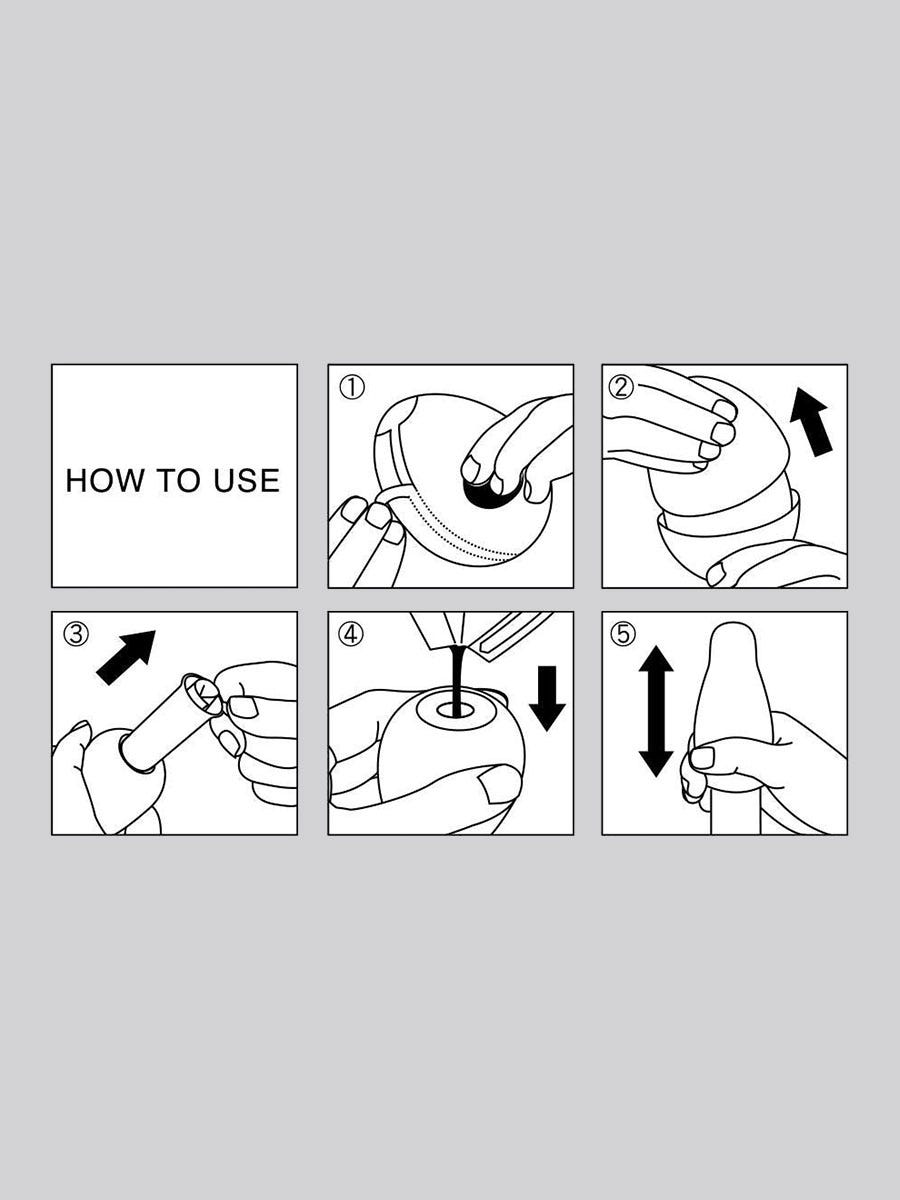 HOW TO USE

①

②

③

④

⑤