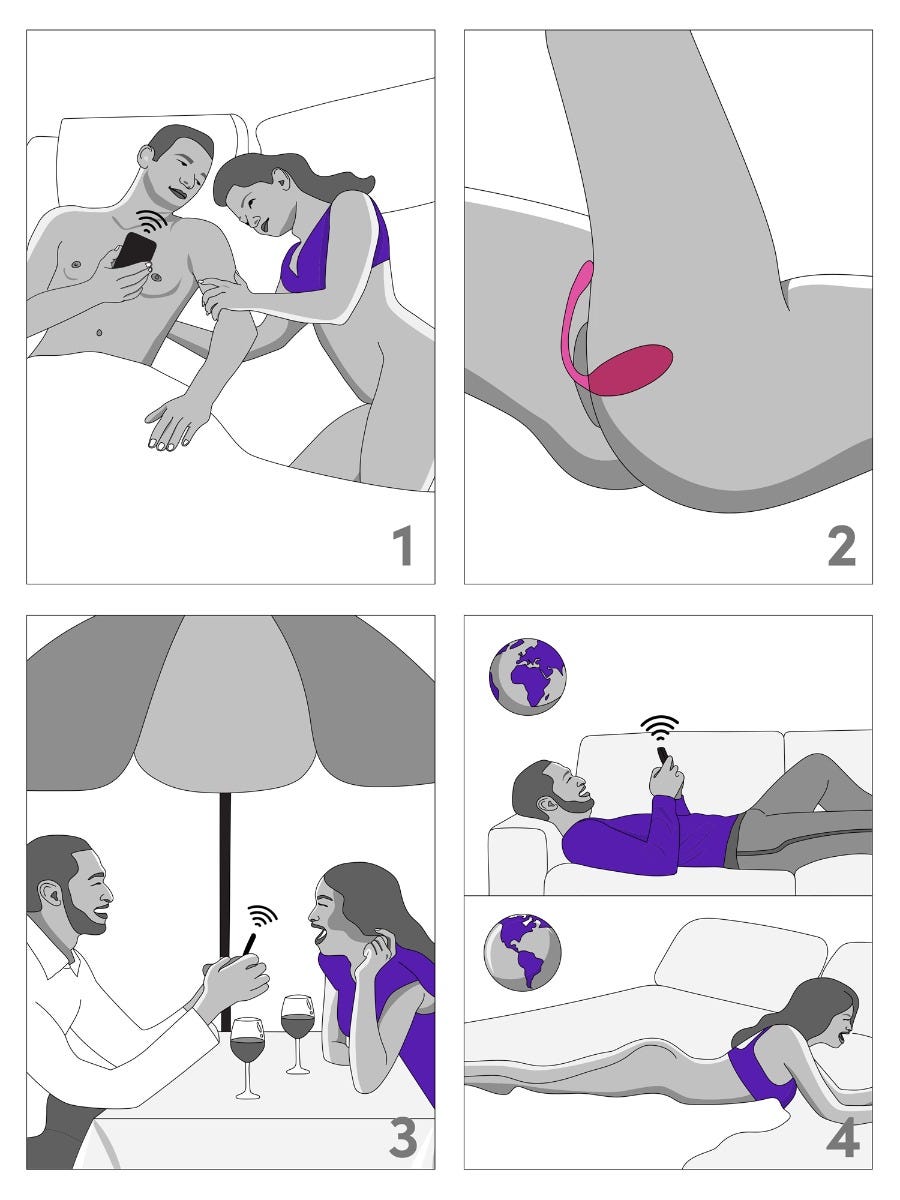 1

2

3

4