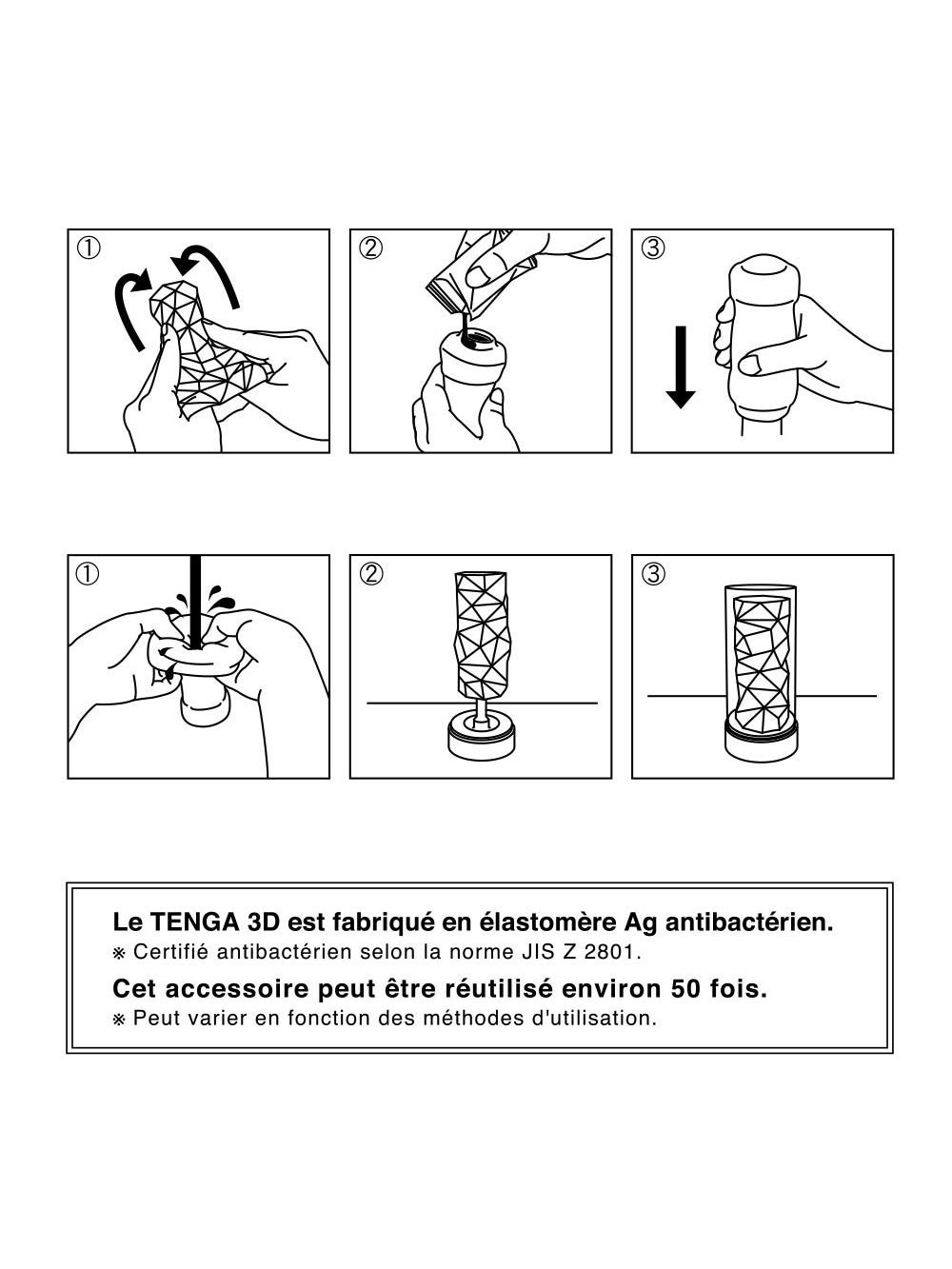 ①

②

③

①

②

③

Le TENGA 3D est fabriqué en élastomère Ag antibactérien.
※ Certifié antibactérien selon la norme JIS Z 2801.
Cet accessoire peut être réutilisé environ 50 fois.
※ Peut varier en fonction des méthodes d'utilisation.