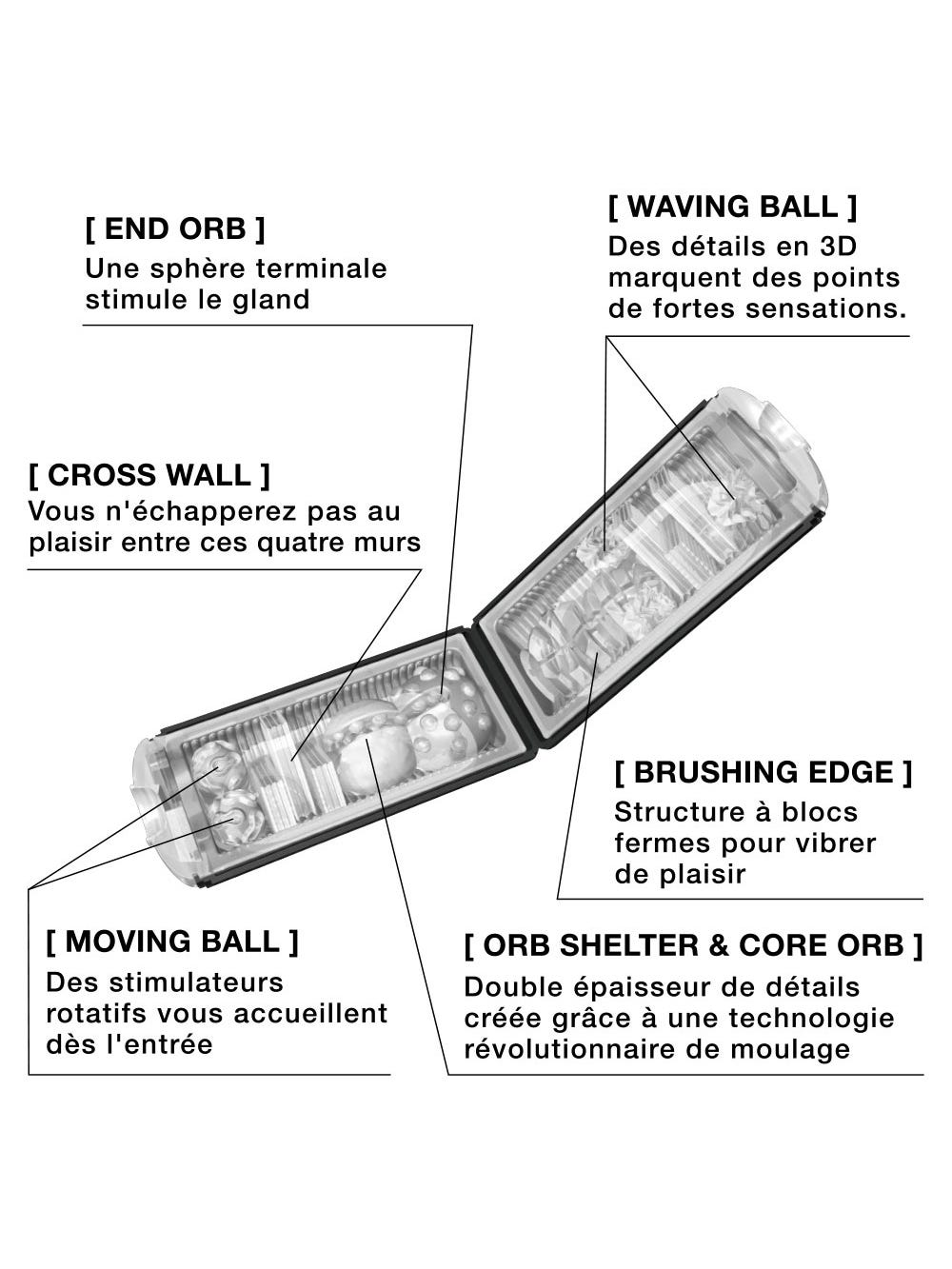 [ END ORB ]
Une sphère terminale stimule le gland

[ WAVING BALL ]
Des détails en 3D marquent des points de fortes sensations.

[ CROSS WALL ]
Vous n'échapperez pas au plaisir entre ces quatre murs

[ BRUSHING EDGE ]
Structure à blocs fermes pour vibrer de plaisir

[ MOVING BALL ]
Des stimulateurs rotatifs vous accueillent dès l'entrée

[ ORB SHELTER & CORE ORB ]
Double épaisseur de détails créée grâce à une technologie révolutionnaire de moulage