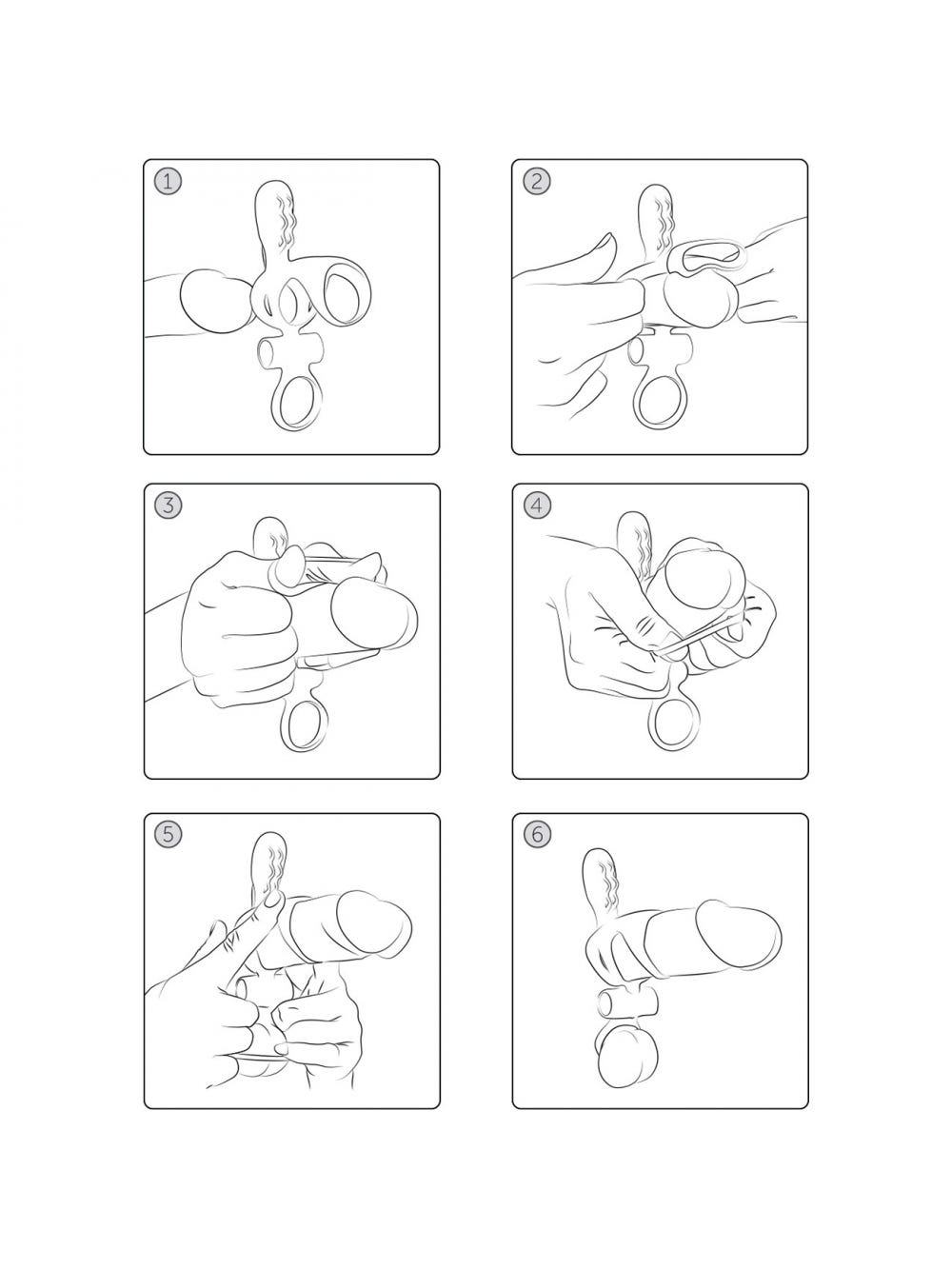 1

2

3

4

5

6