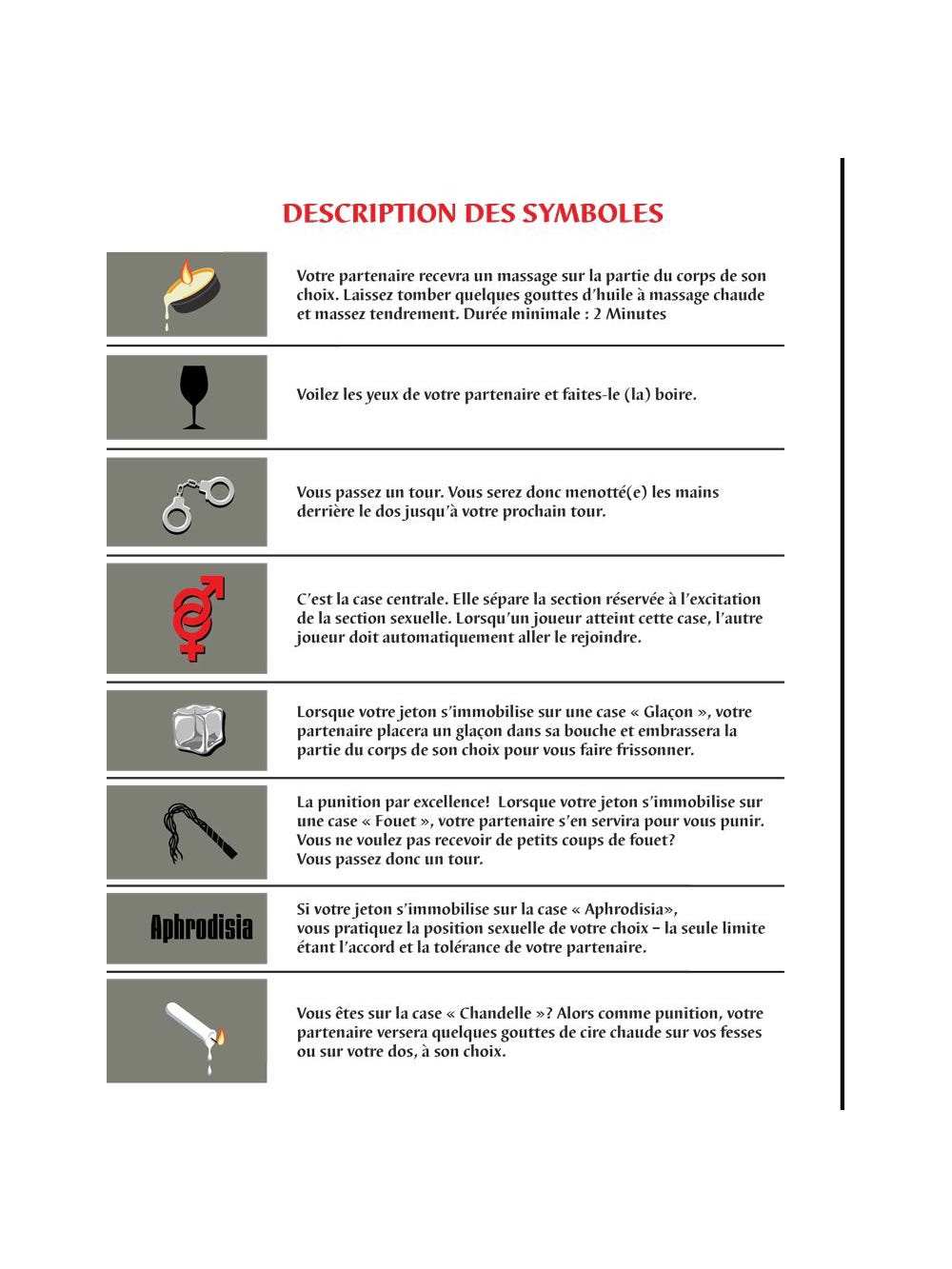 DESCRIPTION DES SYMBOLES

Votre partenaire recevra un massage sur la partie du corps de son choix. Laissez tomber quelques gouttes d'huile à massage chaude et massez tendrement. Durée minimale : 2 Minutes

Voilez les yeux de votre partenaire et faites-le (la) boire.

Vous passez un tour. Vous serez donc menotté(e) les mains derrière le dos jusqu'à votre prochain tour.

C'est la case centrale. Elle sépare la section réservée à l'excitation de la section sexuelle. Lorsqu'un joueur atteint cette case, l'autre joueur doit automatiquement aller le rejoindre.

Lorsque votre jeton s'immobilise sur une case « Glaçon », votre partenaire placera un glaçon dans sa bouche et embrassera la partie du corps de son choix pour vous faire frissonner.

La punition par excellence! Lorsque votre jeton s'immobilise sur une case « Fouet », votre partenaire s'en servira pour vous punir. Vous ne voulez pas recevoir de petits coups de fouet? Vous passez donc un tour.

Aphrodisia

Si votre jeton s'immobilise sur la case « Aphrodisia», vous pratiquez la position sexuelle de votre choix – la seule limite étant l'accord et la tolérance de votre partenaire.

Vous êtes sur la case « Chandelle »? Alors comme punition, votre partenaire versera quelques gouttes de cire chaude sur vos fesses ou sur votre dos, à son choix.