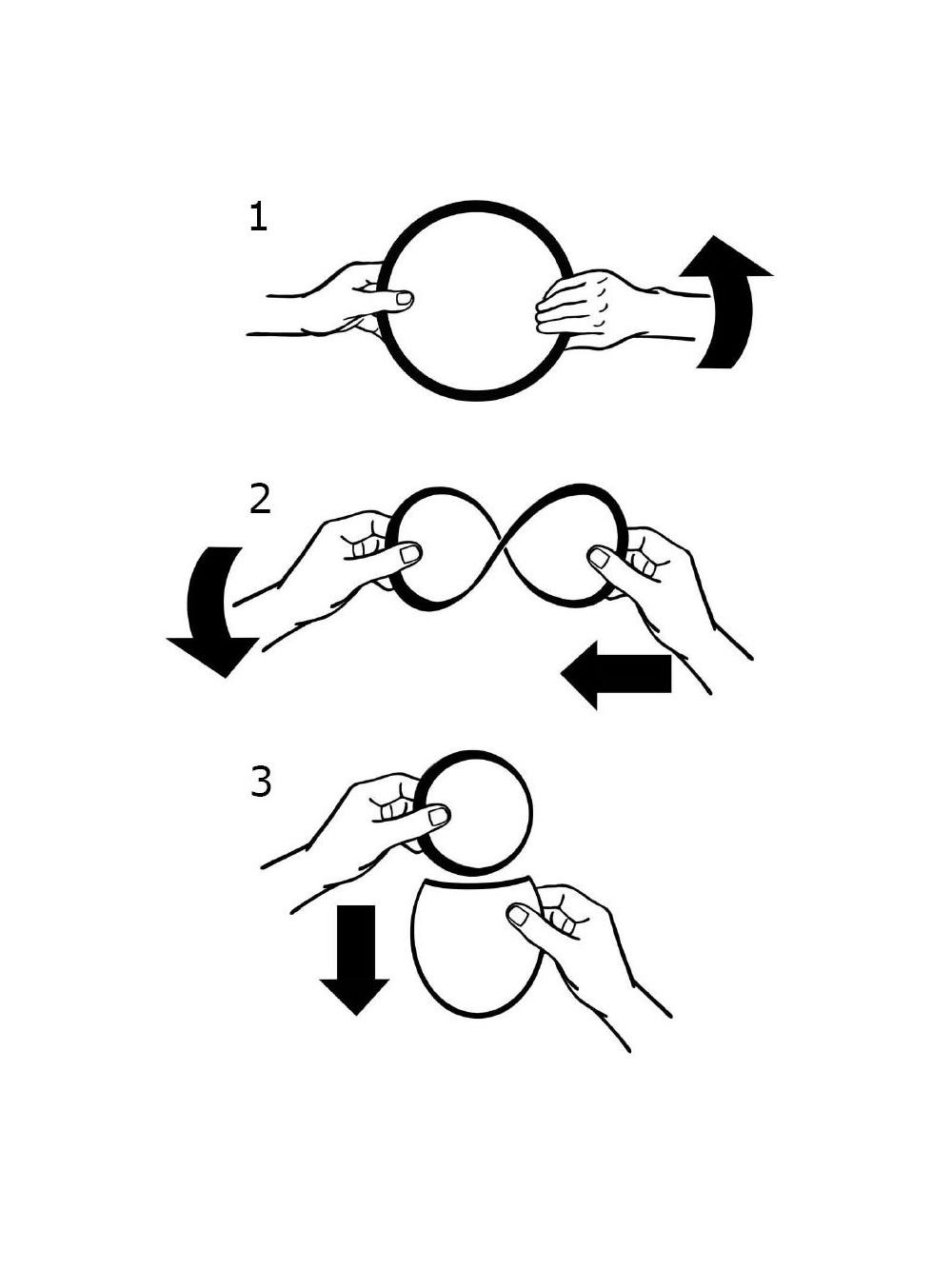 1

2

3