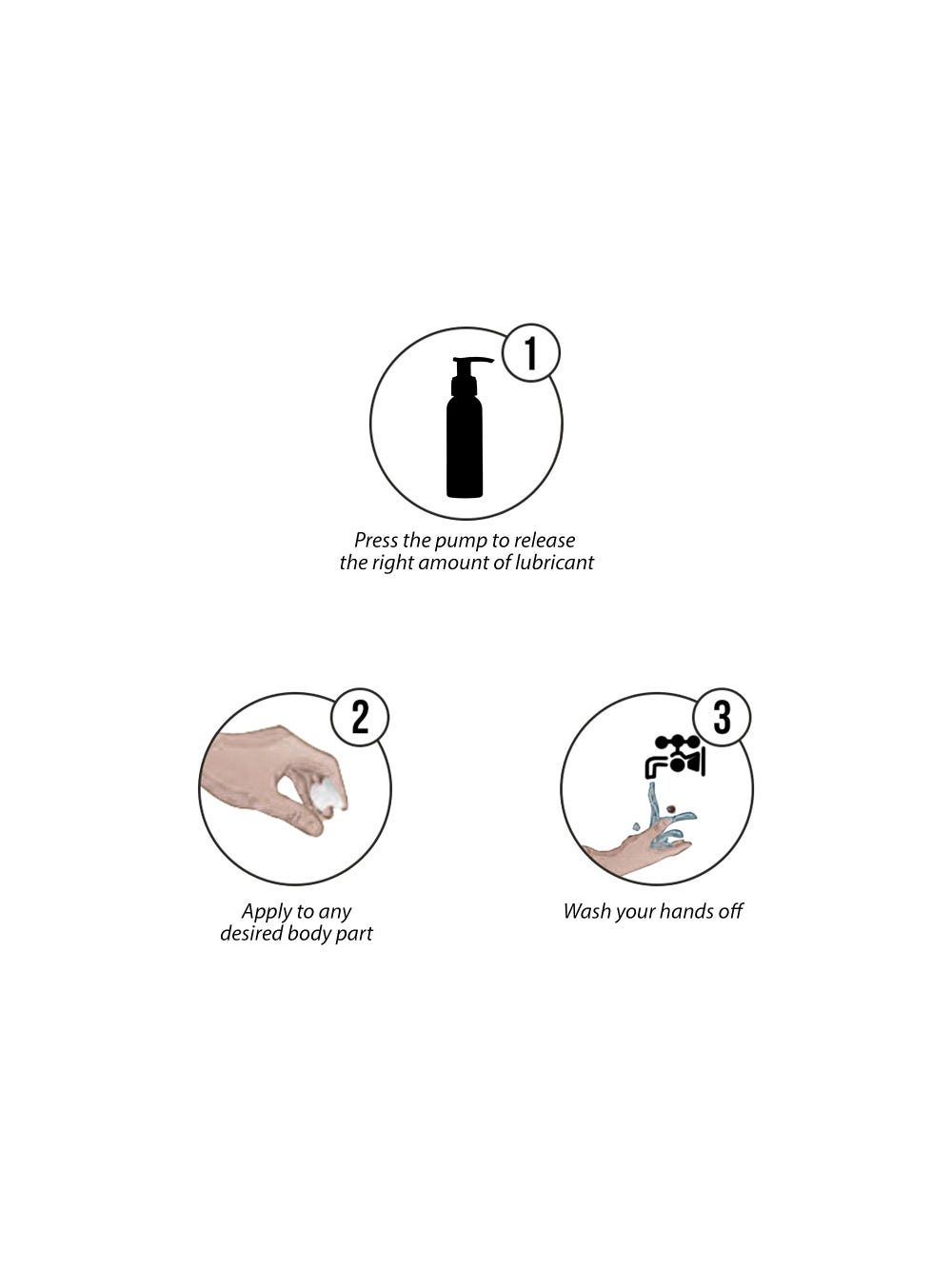 1

Press the pump to release the right amount of lubricant

2

Apply to any desired body part

3

Wash your hands off