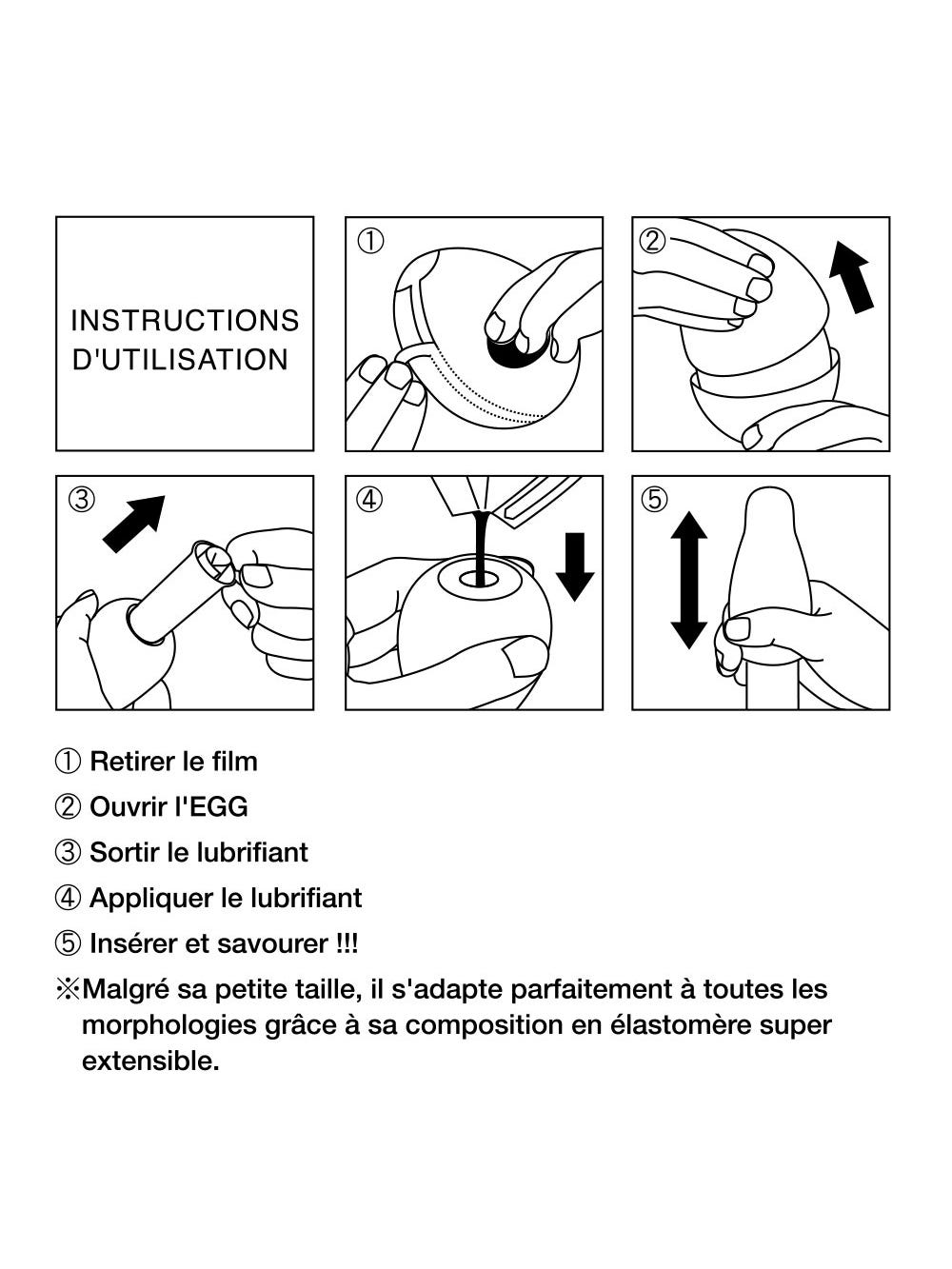 INSTRUCTIONS D'UTILISATION

①

②

③

④

⑤

① Retirer le film

② Ouvrir l'EGG

③ Sortir le lubrifiant

④ Appliquer le lubrifiant

⑤ Insérer et savourer !!!

※Malgré sa petite taille, il s'adapte parfaitement à toutes les morphologies grâce à sa composition en élastomère super extensible.